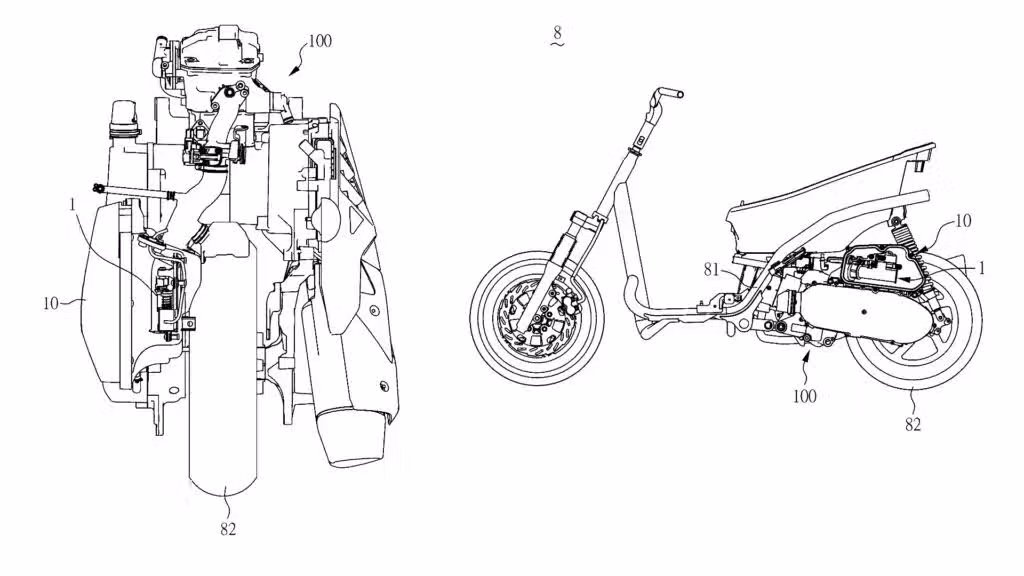 100
1
10
82
8
10
81
1
100
82