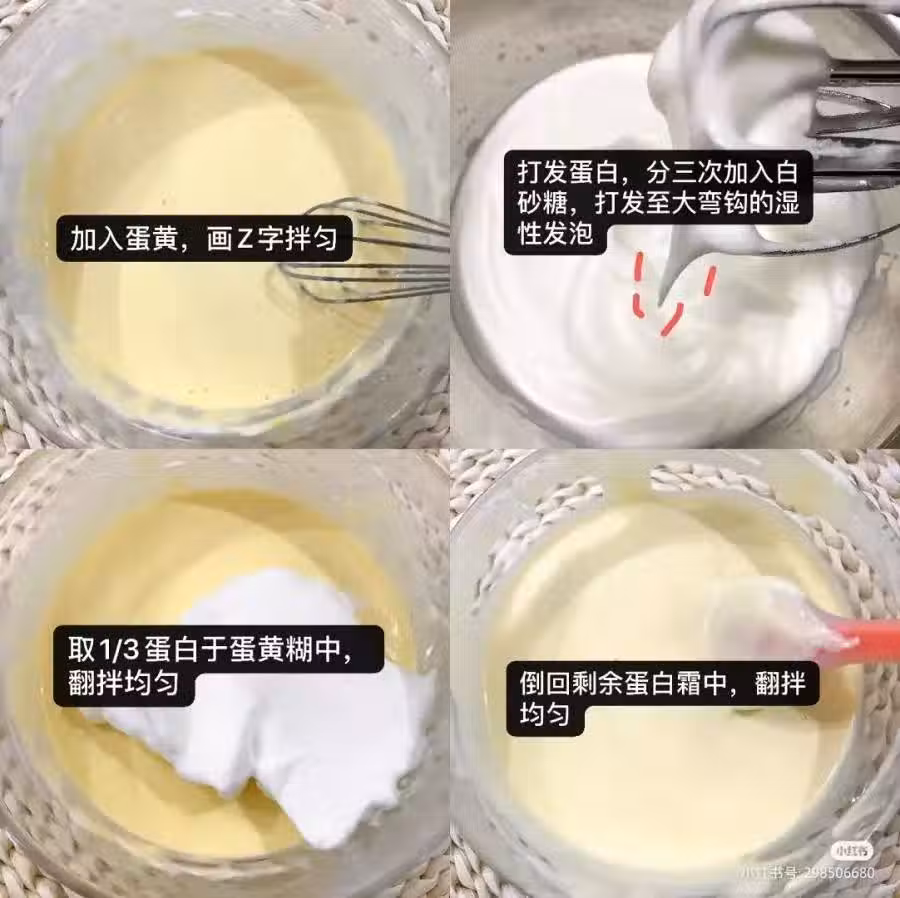 加入蛋黄，画Z字拌匀

打发蛋白，分三次加入白砂糖，打发至大弯钩的湿性发泡

取1/3蛋白于蛋黄糊中，翻拌均匀

倒回剩余蛋白霜中，翻拌均匀

小红书
小红书号: 298506680