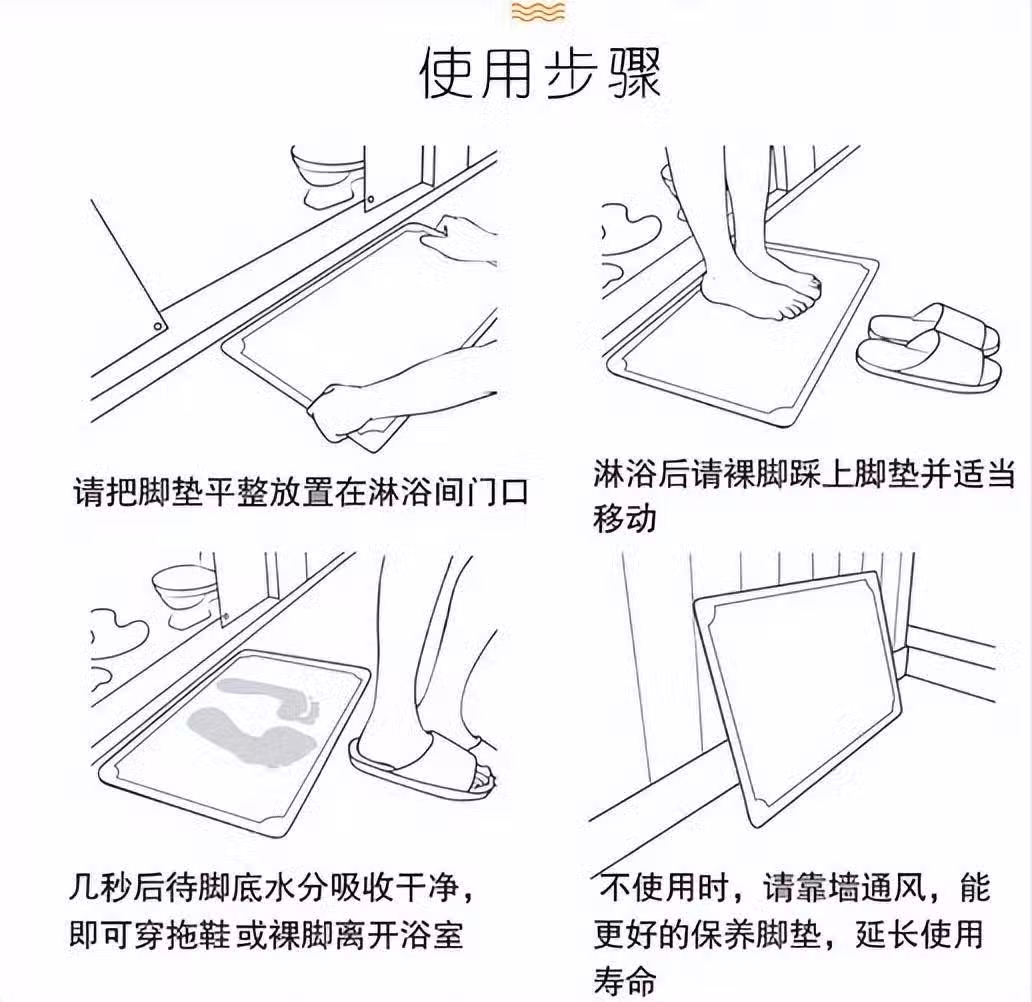 使用步骤

请把脚垫平整放置在淋浴间门口

淋浴后请裸脚踩上脚垫并适当移动

几秒后待脚底水分吸收干净，即可穿拖鞋或裸脚离开浴室

不使用时，请靠墙通风，能更好的保养脚垫，延长使用寿命