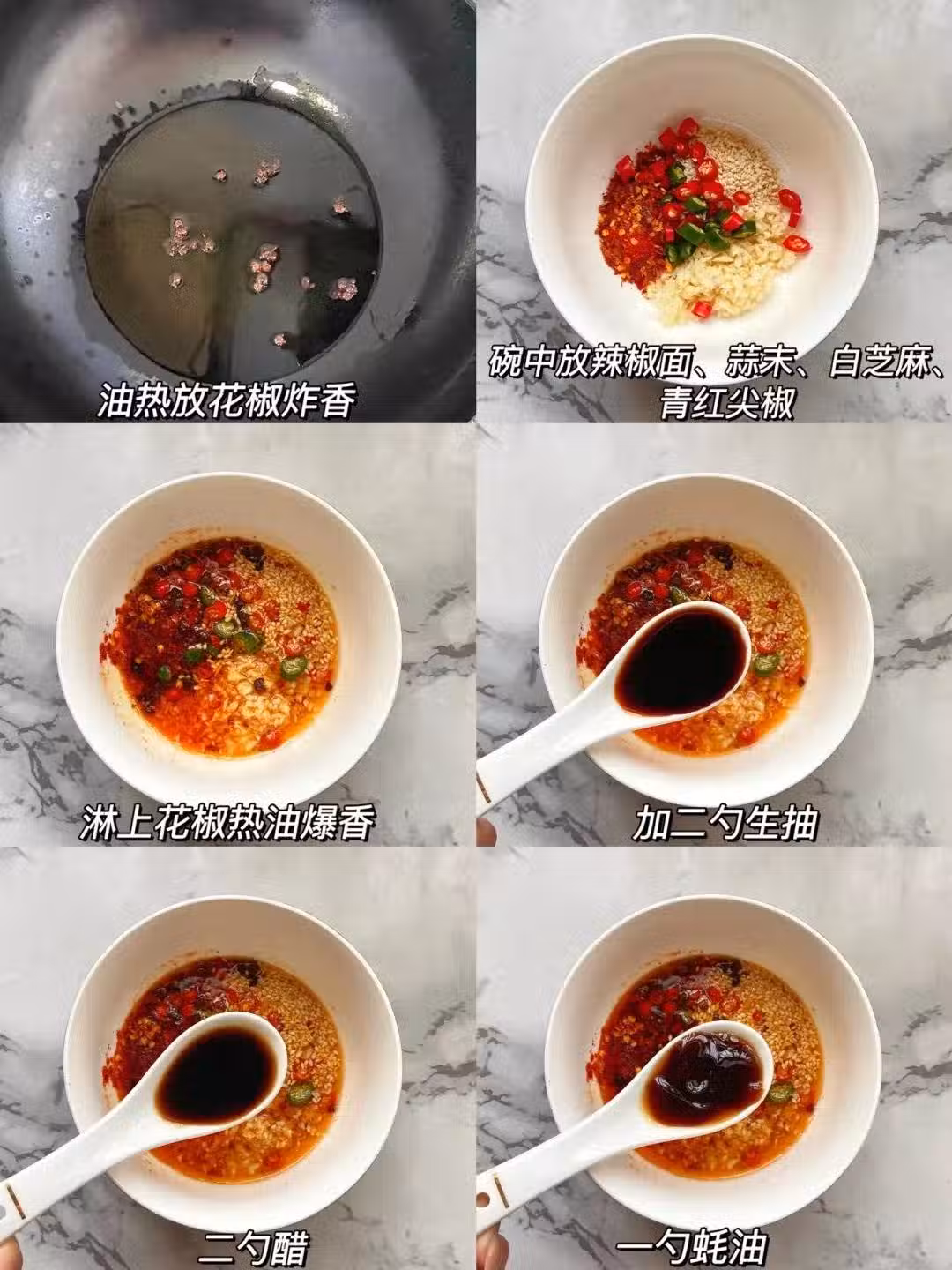 油热放花椒炸香

碗中放辣椒面、蒜末、白芝麻、青红尖椒

淋上花椒热油爆香

加二勺生抽

二勺醋

一勺蚝油